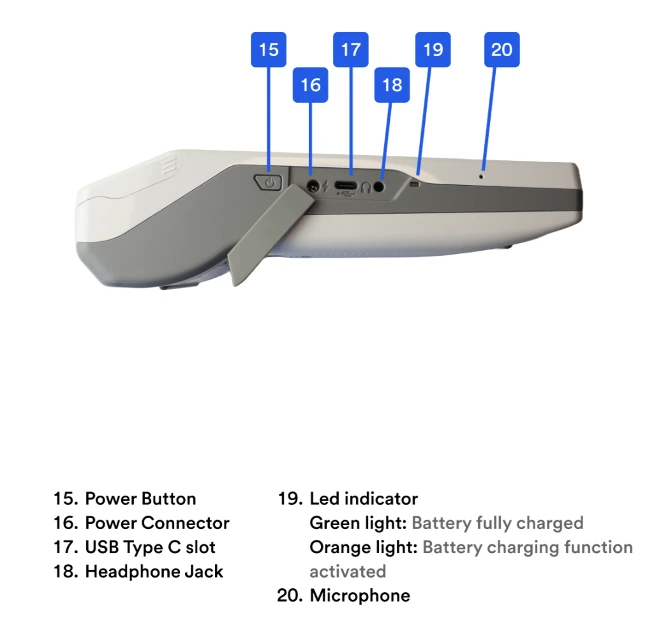 15

16

17

18

19

20

15. Power Button
16. Power Connector
17. USB Type C slot
18. Headphone Jack

19. Led indicator
Green light: Battery fully charged
Orange light: Battery charging function activated
20. Microphone